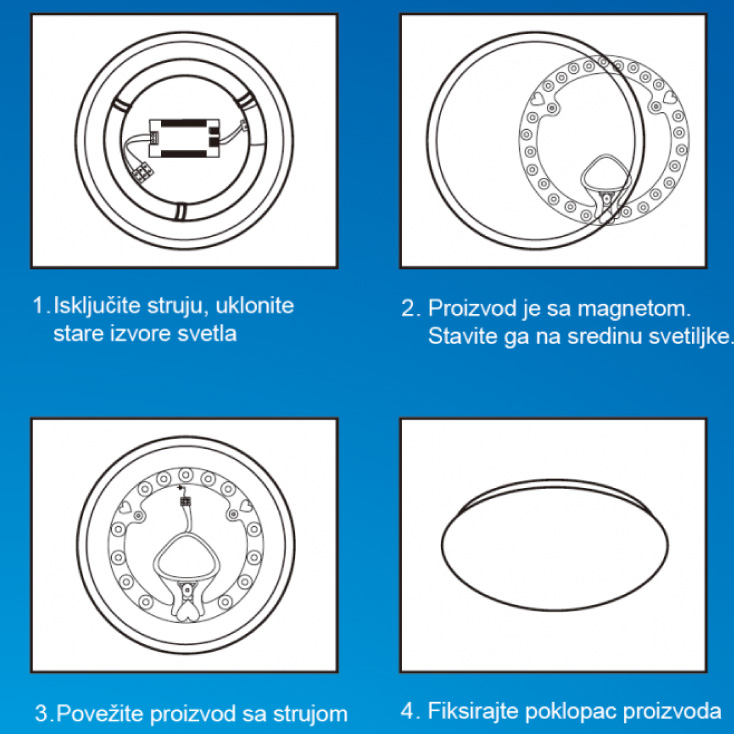 1. Isključite struju, uklonite stare izvore svetla

2. Proizvod je sa magnetom. Stavite ga na sredinu svetiljke.

3. Povežite proizvod sa strujom

4. Fiksirajte poklopac proizvoda